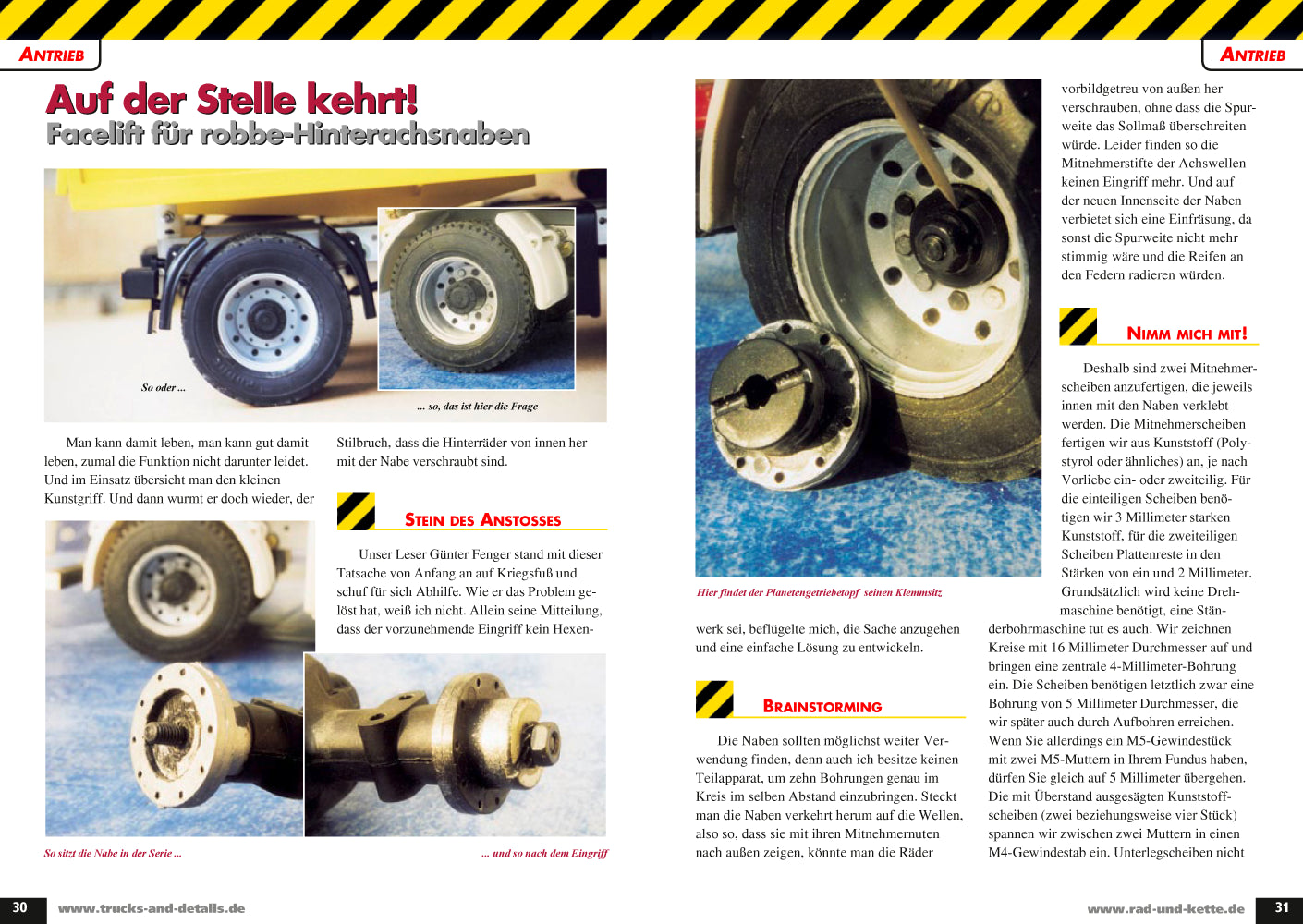 ANTRIEB

Auf der Stelle kehrt!
Facelift für robbe-Hinterachsnaben

So oder ...

... so, das ist hier die Frage

Man kann damit leben, man kann gut damit leben, zumal die Funktion nicht darunter leidet. Und im Einsatz übersieht man den kleinen Kunstgriff. Und dann wurmt er doch wieder, der Stilbruch, dass die Hinterräder von innen her mit der Nabe verschraubt sind.

STEIN DES ANSTOSSES

Unser Leser Günter Fenger stand mit dieser Tatsache von Anfang an auf Kriegsfuß und schuf für sich Abhilfe. Wie er das Problem gelöst hat, weiß ich nicht. Allein seine Mitteilung, dass der vorzunehmende Eingriff kein Hexenwerk sei, beflügelte mich, die Sache anzugehen und eine einfache Lösung zu entwickeln.

So sitzt die Nabe in der Serie ...

... und so nach dem Eingriff

30 www.trucks-and-details.de

ANTRIEB

Hier findet der Planetengetriebetopf seinen Klemmsitz

BRAINSTORMING

Die Naben sollten möglichst weiter Verwendung finden, denn auch ich besitze keinen Teilapparat, um zehn Bohrungen genau im Kreis im selben Abstand einzubringen. Steckt man die Naben verkehrt herum auf die Wellen, also so, dass sie mit ihren Mitnehmernuten nach außen zeigen, könnte man die Räder vorbildgetreu von außen her verschrauben, ohne dass die Spurweite das Sollmaß überschreiten würde. Leider finden so die Mitnehmerstifte der Achswellen keinen Eingriff mehr. Und auf der neuen Innenseite der Naben verbietet sich eine Einfräsung, da sonst die Spurweite nicht mehr stimmig wäre und die Reifen an den Federn radieren würden.

NIMM MICH MIT!

Deshalb sind zwei Mitnehmerscheiben anzufertigen, die jeweils innen mit den Naben verklebt werden. Die Mitnehmerscheiben fertigen wir aus Kunststoff (Polystyrol oder ähnliches) an, je nach Vorliebe ein- oder zweiteilig. Für die einteiligen Scheiben benötigen wir 3 Millimeter starken Kunststoff, für die zweiteiligen Scheiben Plattenreste in den Stärken von ein und 2 Millimeter. Grundsätzlich wird keine Drehmaschine benötigt, eine Ständerbohrmaschine tut es auch. Wir zeichnen Kreise mit 16 Millimeter Durchmesser auf und bringen eine zentrale 4-Millimeter-Bohrung ein. Die Scheiben benötigen letztlich zwar eine Bohrung von 5 Millimeter Durchmesser, die wir später auch durch Aufbohren erreichen. Wenn Sie allerdings ein M5-Gewindestück mit zwei M5-Muttern in Ihrem Fundus haben, dürfen Sie gleich auf 5 Millimeter übergehen. Die mit Überstand ausgesägten Kunststoffscheiben (zwei beziehungsweise vier Stück) spannen wir zwischen zwei Muttern in einen M4-Gewindestab ein. Unterlegscheiben nicht

www.rad-und-kette.de 31